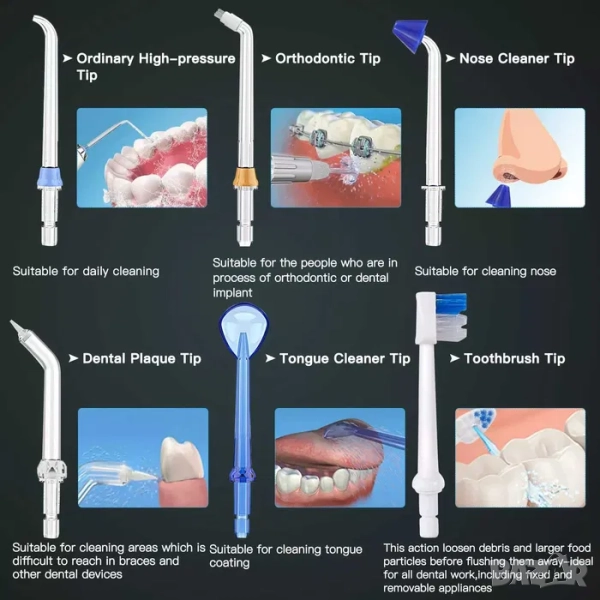 ➤ Ordinary High-pressure Tip

Suitable for daily cleaning

➤ Orthodontic Tip

Suitable for the people who are in process of orthodontic or dental implant

➤ Nose Cleaner Tip

Suitable for cleaning nose

➤ Dental Plaque Tip

Suitable for cleaning areas which is difficult to reach in braces and other dental devices

➤ Tongue Cleaner Tip

Suitable for cleaning tongue coating

➤ Toothbrush Tip

This action loosen debris and larger food particles before flushing them away-ideal for all dental work,including fixed and removable appliances

BAZAR