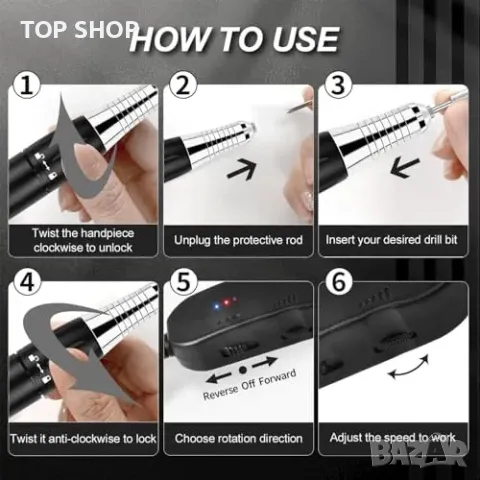 TOP SHOP HOW TO USE

1

Twist the handpiece clockwise to unlock

2

Unplug the protective rod

3

Insert your desired drill bit

4

Twist it anti-clockwise to lock

5

Reverse Off Forward

Choose rotation direction

6

Adjust the speed to work

BAZAR