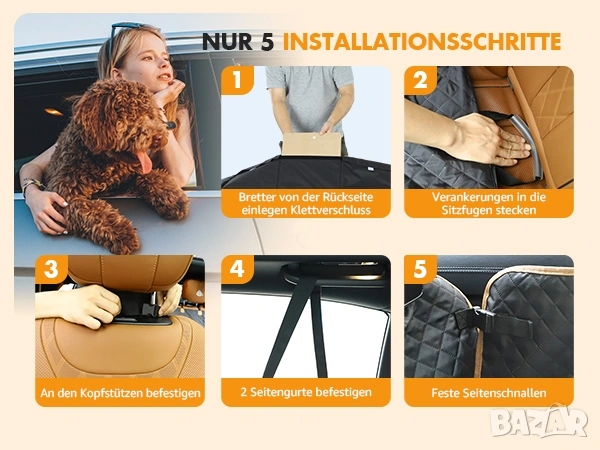 NUR 5 INSTALLATIONSSCHRITTE

1
Bretter von der Rückseite einlegen Klettverschluss

2
Verankerungen in die Sitzfugen stecken

3
An den Kopfstützen befestigen

4
2 Seitengurte befestigen

5
Feste Seitenschnallen

BAZAR