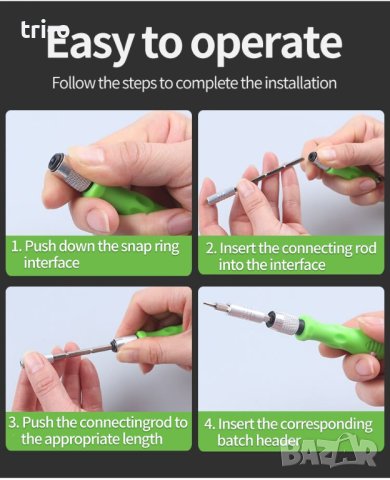 trio

Easy to operate

Follow the steps to complete the installation

1. Push down the snap ring interface

2. Insert the connecting rod into the interface

3. Push the connectingrod to the appropriate length

4. Insert the corresponding batch header

BAZAR