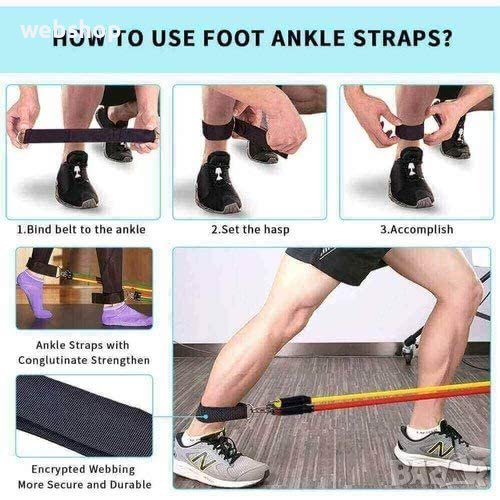 webshop

HOW TO USE FOOT ANKLE STRAPS?

1.Bind belt to the ankle

2.Set the hasp

3.Accomplish

Ankle Straps with Conglutinate Strengthen

Encrypted Webbing More Secure and Durable

BAZAR