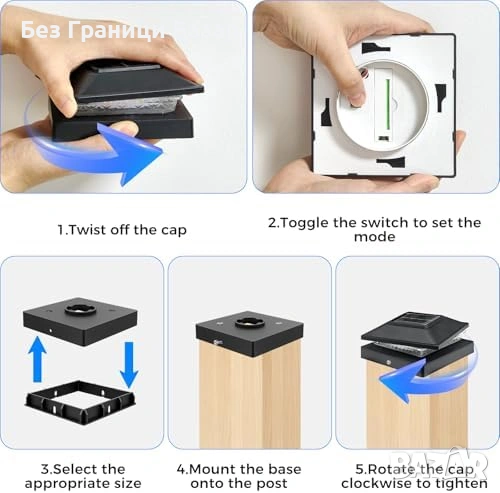 Без Граници

1.Twist off the cap

2.Toggle the switch to set the mode

3.Select the appropriate size

4.Mount the base onto the post

5.Rotate the cap clockwise to tighten

BAZAR