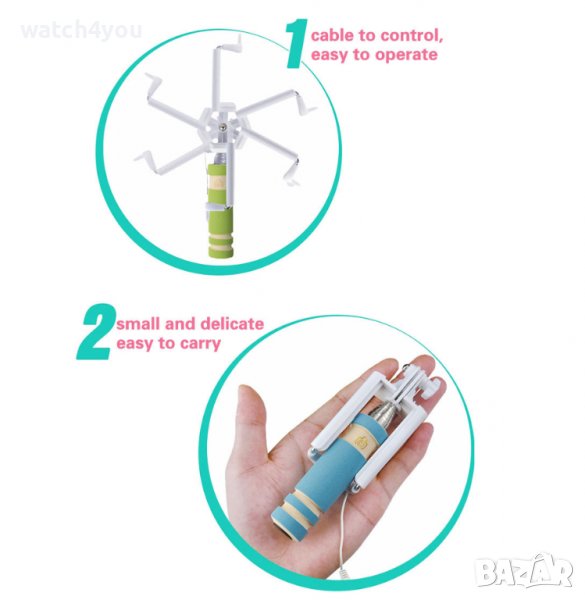 watch4you

1 cable to control, easy to operate

2 small and delicate easy to carry

BAZAR