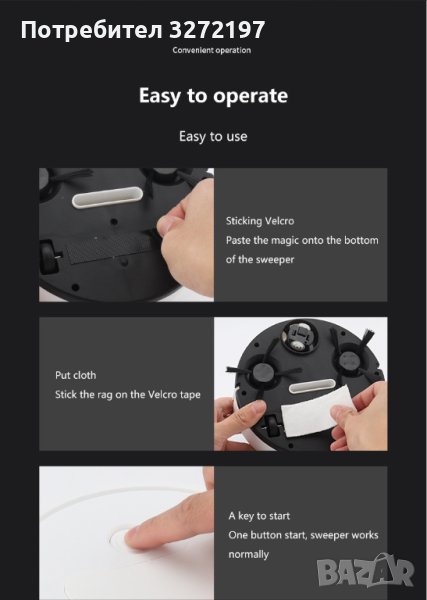 Потребител 3272197

Convenient operation

Easy to operate

Easy to use

Sticking Velcro
Paste the magic onto the bottom of the sweeper

Put cloth
Stick the rag on the Velcro tape

A key to start
One button start, sweeper works normally

BAZAR