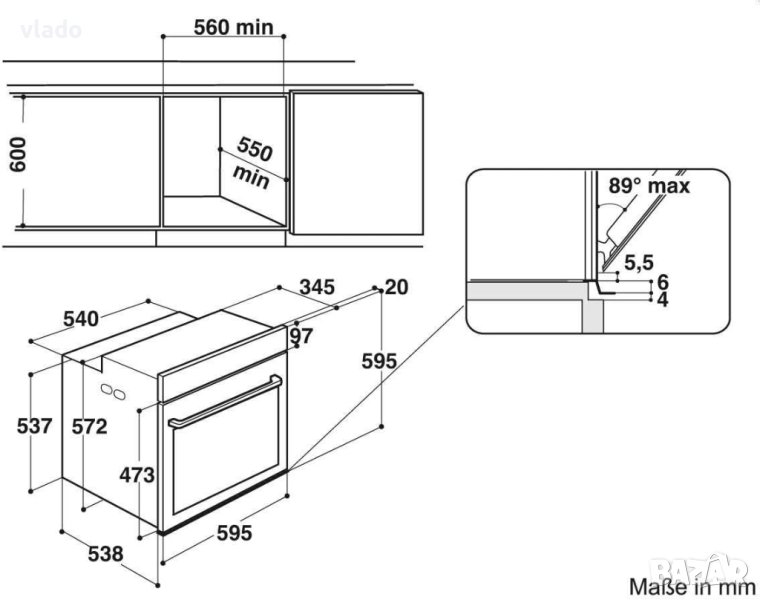 vlado

560 min

600

550 min

89° max

5,5

6

4

345

20

540

97

595

537

572

473

595

538

BAZAR

Maße in mm