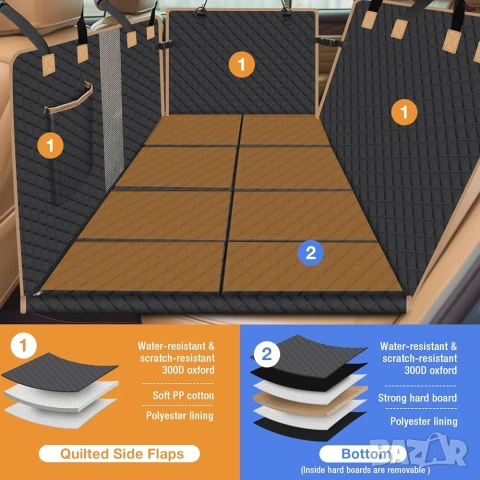 1

1

1

2

1

Water-resistant & scratch-resistant 300D oxford

Soft PP cotton

Polyester lining

Quilted Side Flaps

2

Water-resistant & scratch-resistant 300D oxford

Strong hard board

Polyester lining

Bottom

(Inside hard boards are removable )

BAZAR