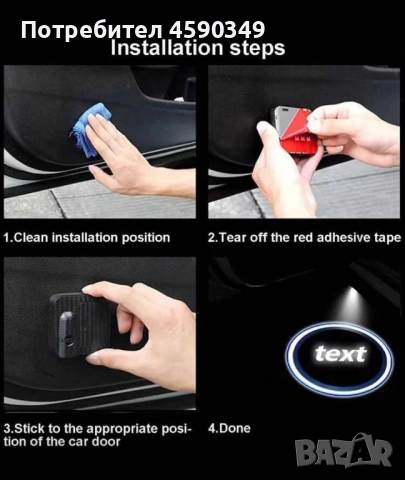 Потребител 4590349
Installation steps

1.Clean installation position

2.Tear off the red adhesive tape

3.Stick to the appropriate position of the car door

text

4.Done

BAZAR