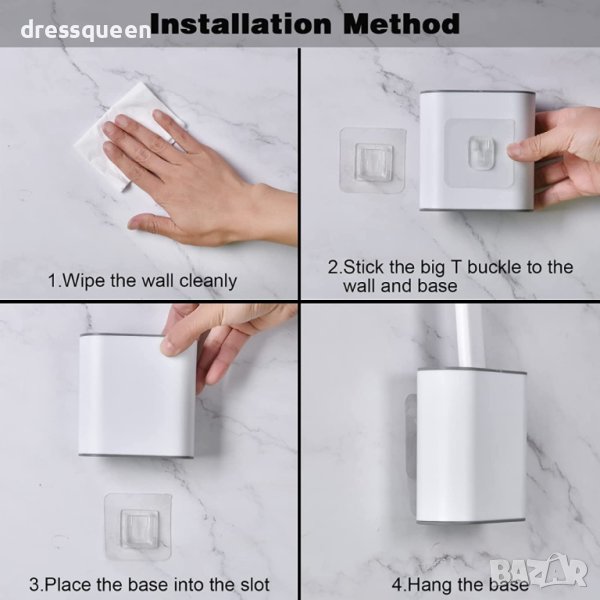 dressqueen Installation Method

1.Wipe the wall cleanly

2.Stick the big T buckle to the wall and base

3.Place the base into the slot

4.Hang the base

BAZAR