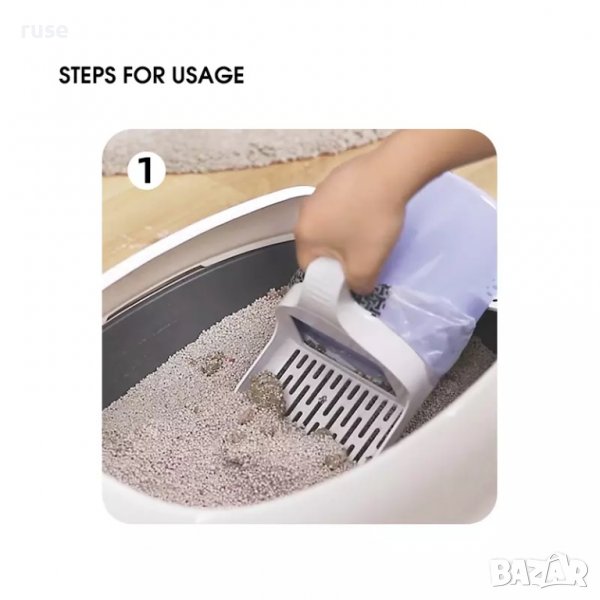 ruse

STEPS FOR USAGE

1

BAZAR