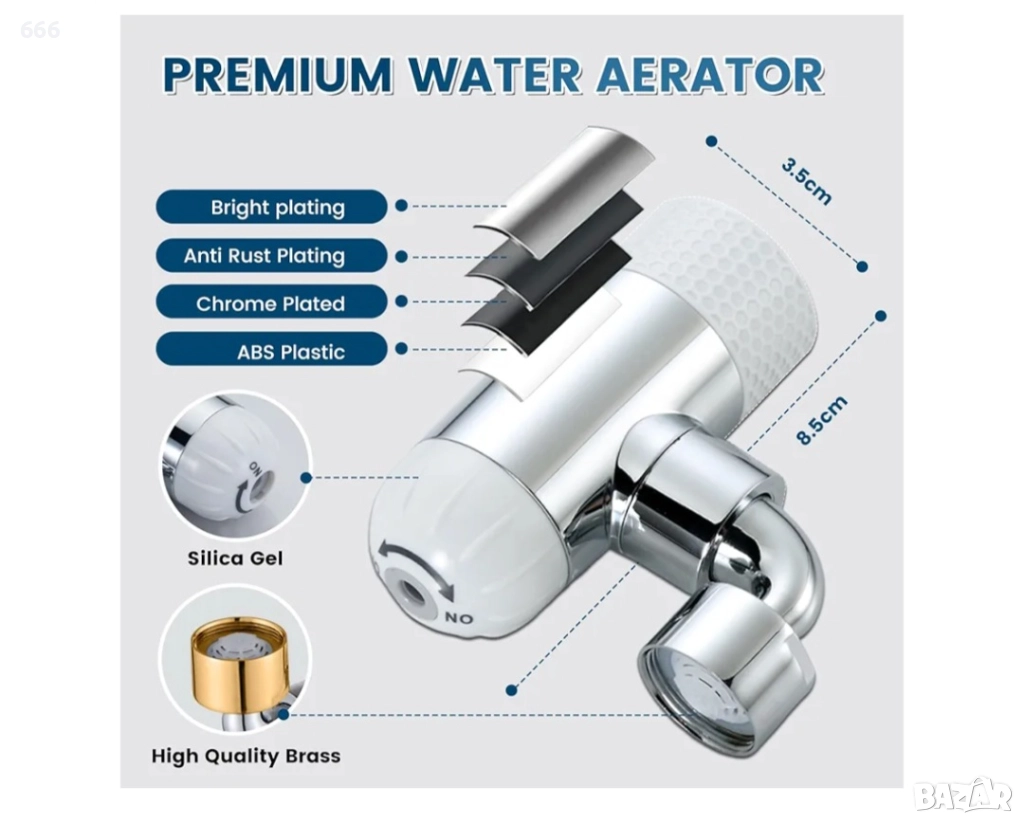 666

PREMIUM WATER AERATOR

Bright plating

Anti Rust Plating

Chrome Plated

ABS Plastic

3.5cm

8.5cm

ON

Silica Gel

NO

High Quality Brass

BAZAR