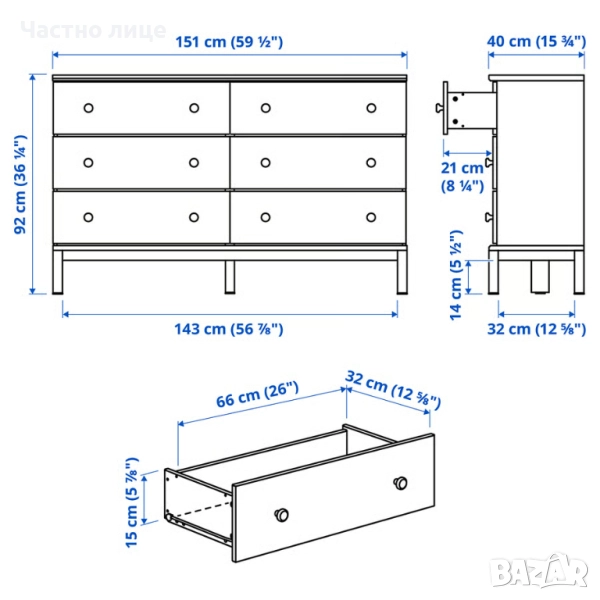 Частно лице

151 cm (59 ½")

40 cm (15 ¾")

92 cm (36 ¼")

21 cm (8 ¼")

14 cm (5 ½")

143 cm (56 ⅞")

32 cm (12 ⅝")

66 cm (26")

32 cm (12 ⅝")

15 cm (5 ⅞")

BAZAR