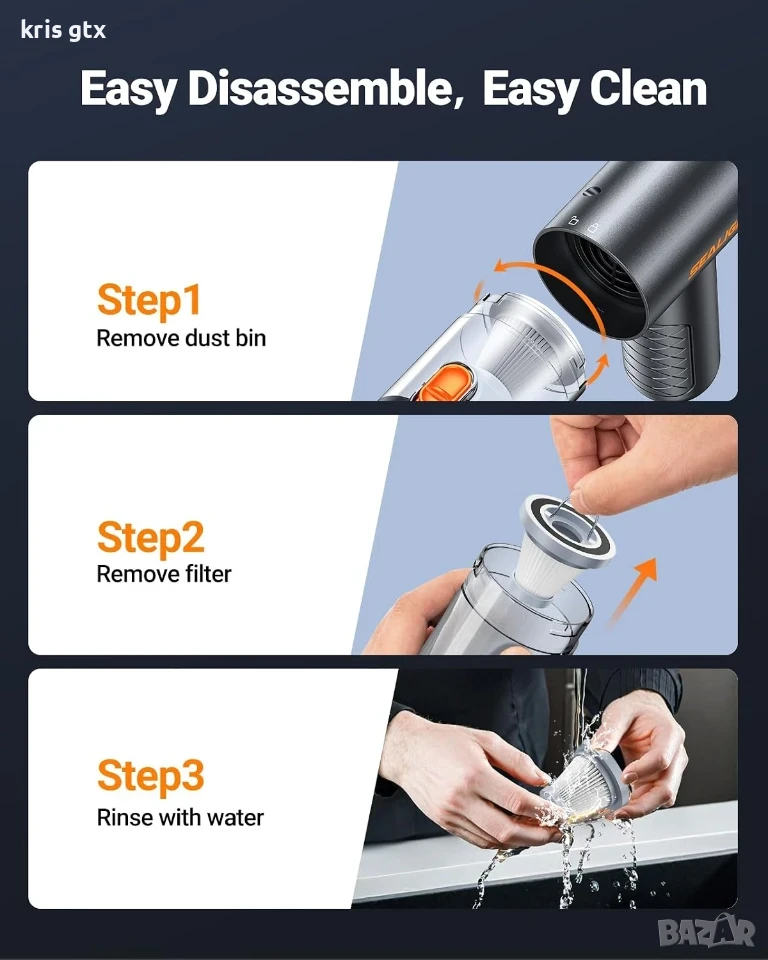 kris gtx

Easy Disassemble, Easy Clean

Step1
Remove dust bin

SEALIG

Step2
Remove filter

Step3
Rinse with water

BAZAR