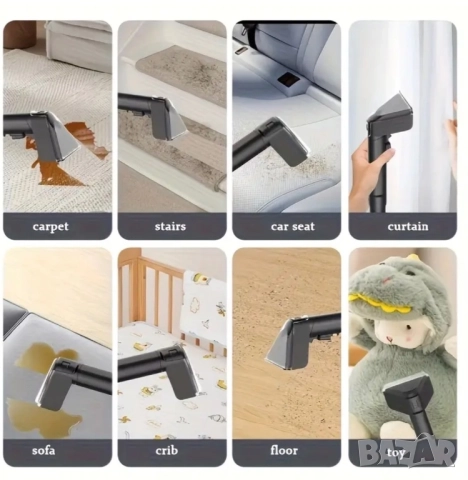 carpet

stairs

car seat

curtain

sofa

crib

floor

toy

BAZAR