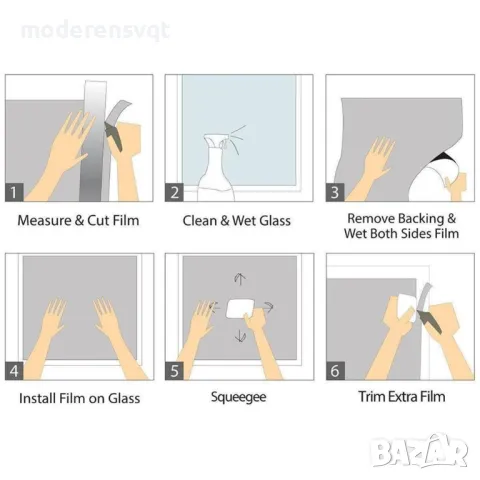 moderensvqt

1

Measure & Cut Film

2

Clean & Wet Glass

3

Remove Backing & Wet Both Sides Film

4

Install Film on Glass

5

Squeegee

6

Trim Extra Film

BAZAR