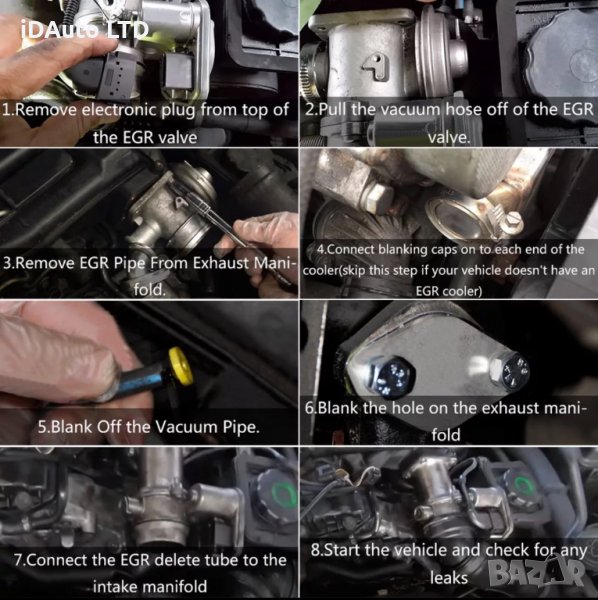 iDAuto LTD

1.Remove electronic plug from top of the EGR valve

2.Pull the vacuum hose off of the EGR valve.

3.Remove EGR Pipe From Exhaust Manifold.

4.Connect blanking caps on to each end of the cooler(skip this step if your vehicle doesn't have an EGR cooler)

5.Blank Off the Vacuum Pipe.

6.Blank the hole on the exhaust manifold

7.Connect the EGR delete tube to the intake manifold

8.Start the vehicle and check for any leaks

BAZAR