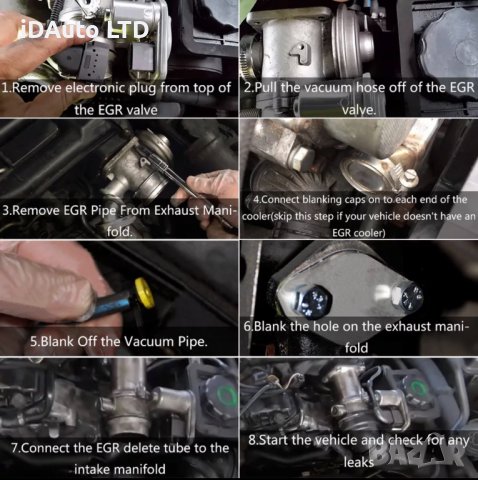 iDAuto LTD

1.Remove electronic plug from top of the EGR valve

2.Pull the vacuum hose off of the EGR valve.

3.Remove EGR Pipe From Exhaust Manifold.

4.Connect blanking caps on to each end of the cooler(skip this step if your vehicle doesn't have an EGR cooler)

5.Blank Off the Vacuum Pipe.

6.Blank the hole on the exhaust manifold

7.Connect the EGR delete tube to the intake manifold

8.Start the vehicle and check for any leaks

BAZAR