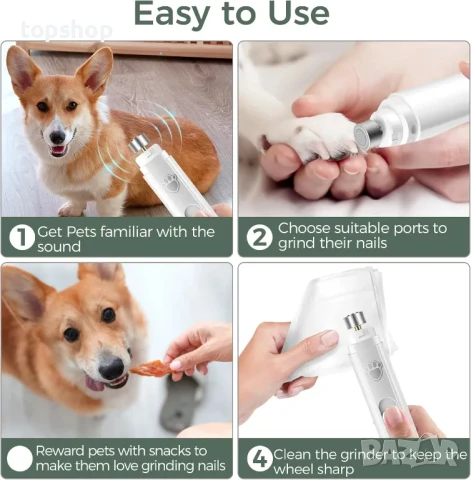 Easy to Use

topshop

1 Get Pets familiar with the sound

2 Choose suitable ports to grind their nails

Reward pets with snacks to make them love grinding nails

4 Clean the grinder to keep the wheel sharp

BAZAR