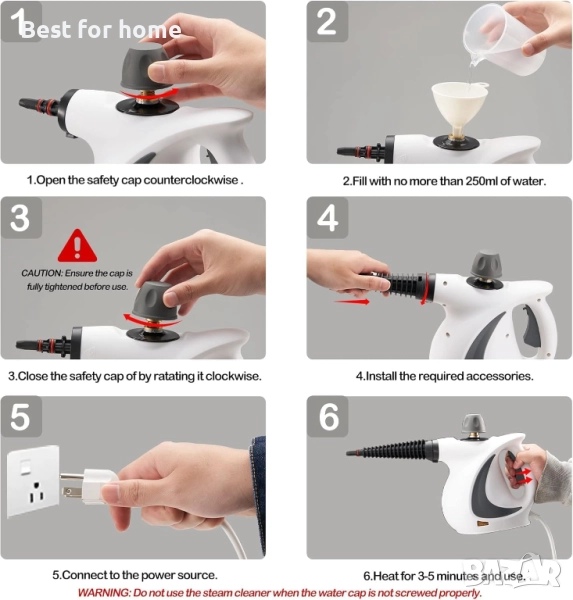 1 Best for home

1.Open the safety cap counterclockwise .

2

2.Fill with no more than 250ml of water.

3

CAUTION: Ensure the cap is fully tightened before use.

3.Close the safety cap of by ratating it clockwise.

4

4.Install the required accessories.

5

5.Connect to the power source.

6

6.Heat for 3-5 minutes and use.

BAZAR

WARNING: Do not use the steam cleaner when the water cap is not screwed properly.