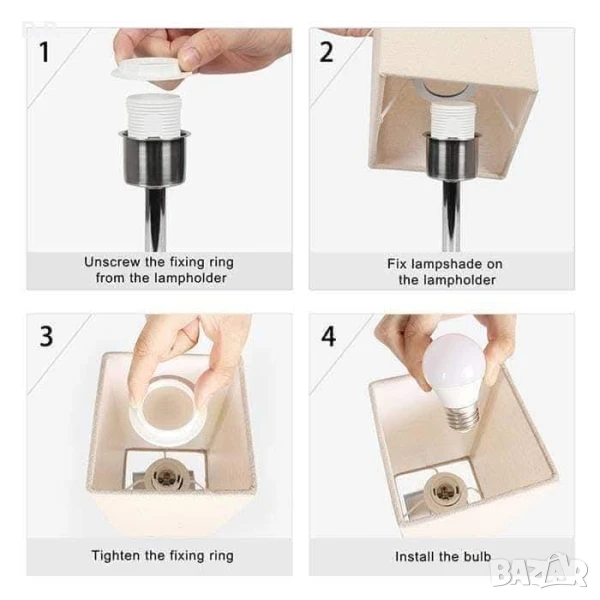 1

Unscrew the fixing ring from the lampholder

2

Fix lampshade on the lampholder

3

Tighten the fixing ring

4

Install the bulb

BAZAR