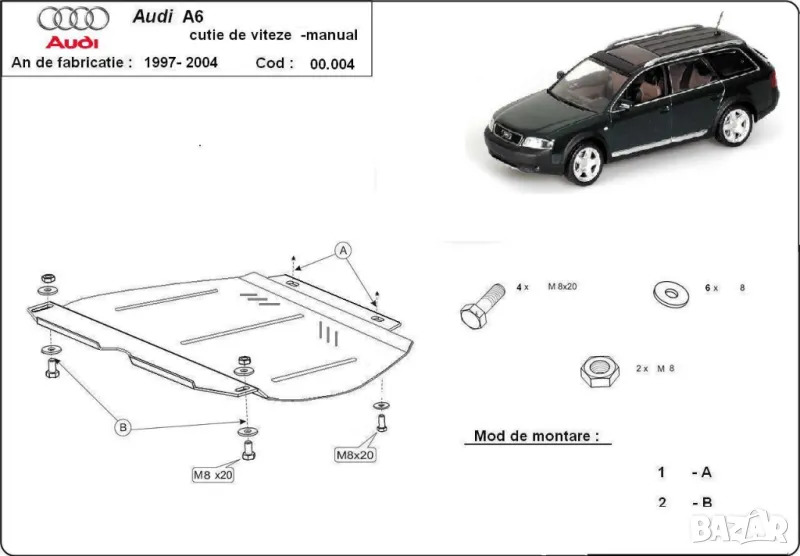 Audi

Audi A6
cutie de viteze -manual

An de fabricatie : 1997- 2004 Cod : 00.004

A

B

M8 x20

M8x20

4 x M 8x20

6 x 8

2 x M 8

Mod de montare :

1 - A

2 - B

BAZAR