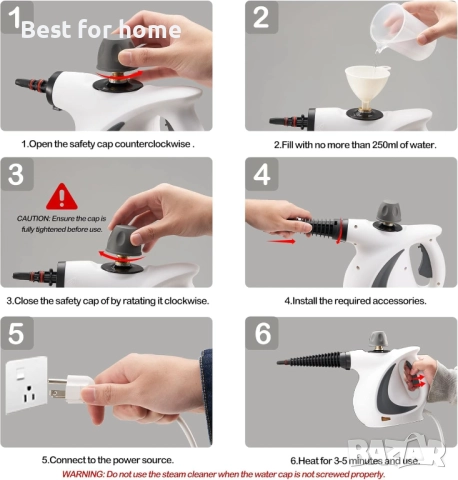 1 Best for home

1.Open the safety cap counterclockwise .

2

2.Fill with no more than 250ml of water.

3

CAUTION: Ensure the cap is fully tightened before use.

3.Close the safety cap of by ratating it clockwise.

4

4.Install the required accessories.

5

5.Connect to the power source.

6

6.Heat for 3-5 minutes and use.

BAZAR

WARNING: Do not use the steam cleaner when the water cap is not screwed properly.