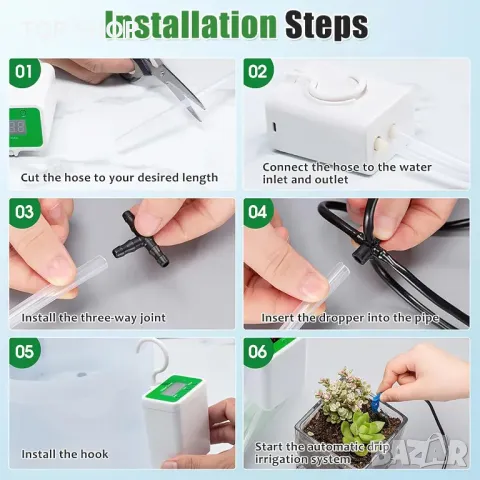 Installation Steps

01

Cut the hose to your desired length

02

Connect the hose to the water inlet and outlet

03

Install the three-way joint

04

Insert the dropper into the pipe

05

Install the hook

06

Start the automatic drip irrigation system

BAZAR