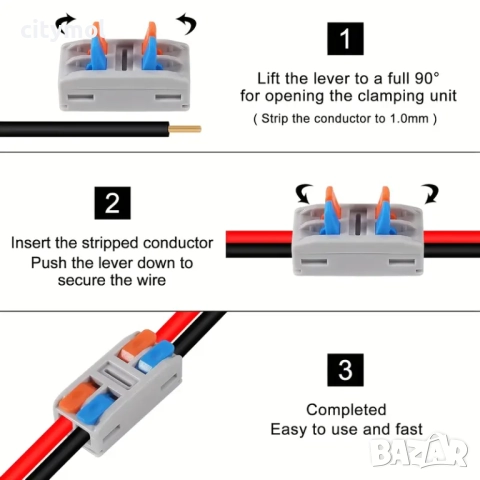 citymol

1

Lift the lever to a full 90°
for opening the clamping unit
( Strip the conductor to 1.0mm )

2

Insert the stripped conductor
Push the lever down to
secure the wire

3

Completed
Easy to use and fast

BAZAR