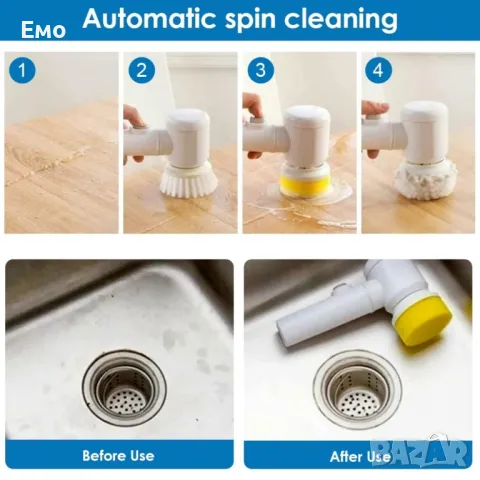 Емо Automatic spin cleaning

1

2

3

4

Before Use

After Use

BAZAR