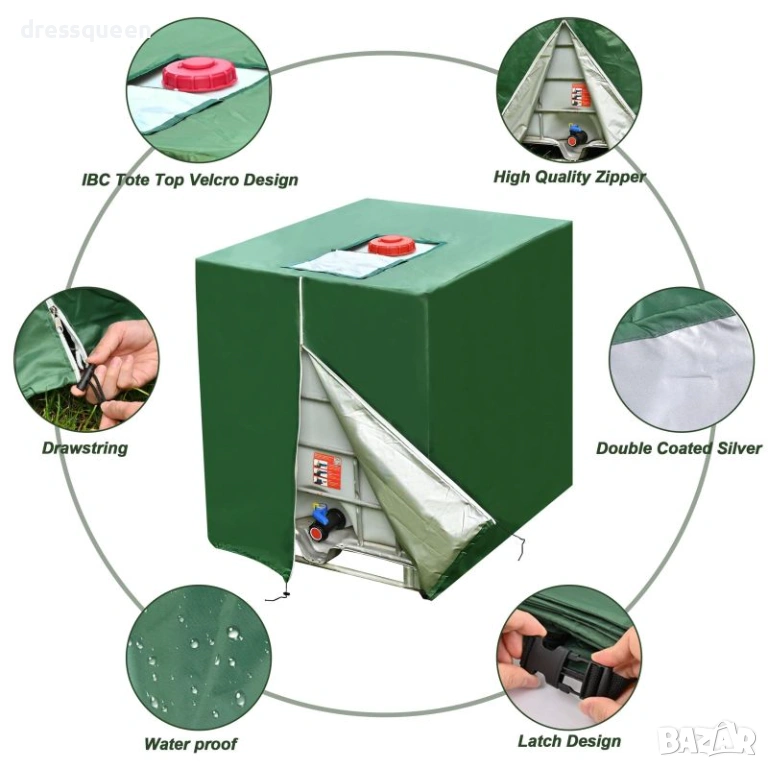 dressqueen

IBC Tote Top Velcro Design

High Quality Zipper

Drawstring

Double Coated Silver

Water proof

Latch Design

BAZAR