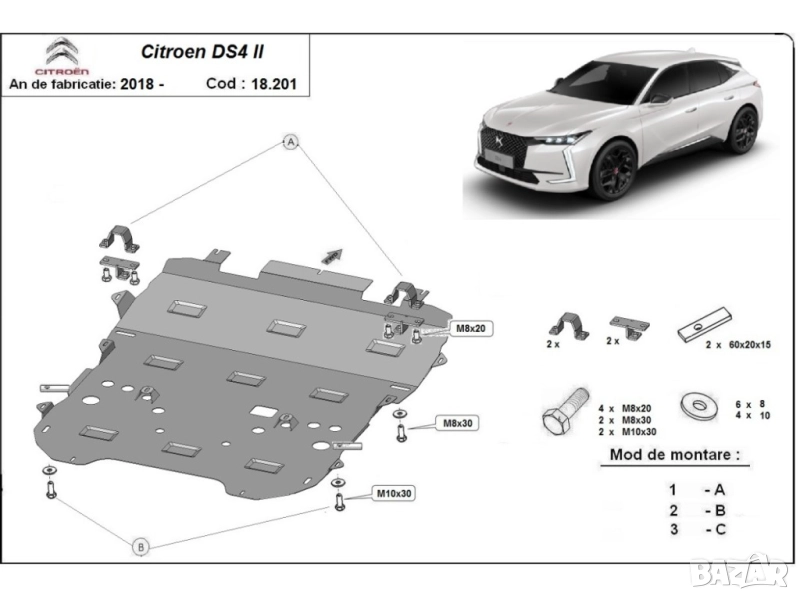 CITROËN

Citroen DS4 II

An de fabricatie: 2018 -

Cod : 18.201

A

M8x20

M8x30

M10x30

B

2 x

2 x

2 x 60x20x15

4 x M8x20
2 x M8x30
2 x M10x30

6 x 8
4 x 10

Mod de montare :

1 - A
2 - B
3 - C

BAZAR