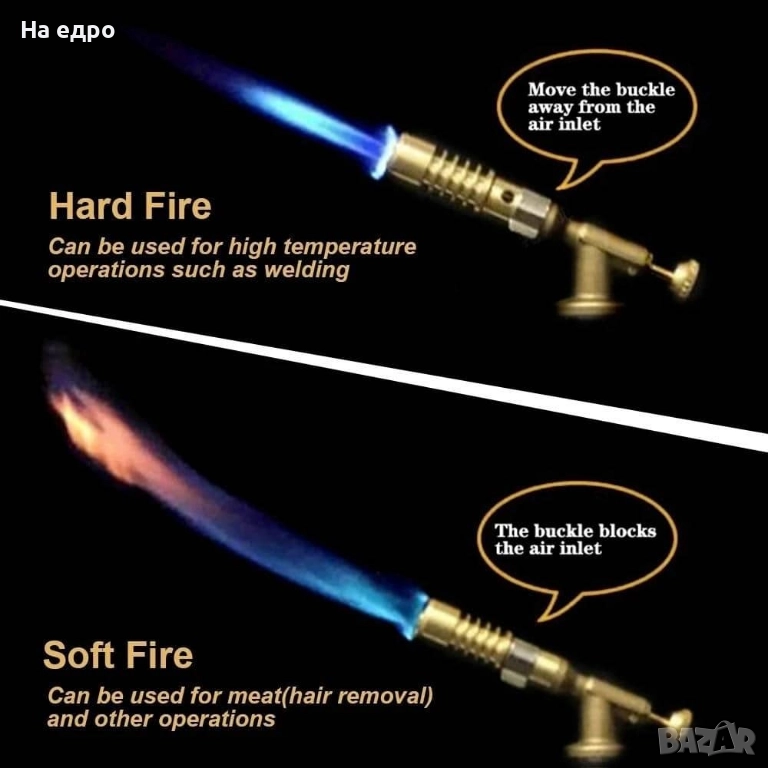 На едро

Move the buckle away from the air inlet

Hard Fire

Can be used for high temperature operations such as welding

The buckle blocks the air inlet

Soft Fire

Can be used for meat(hair removal) and other operations

BAZAR