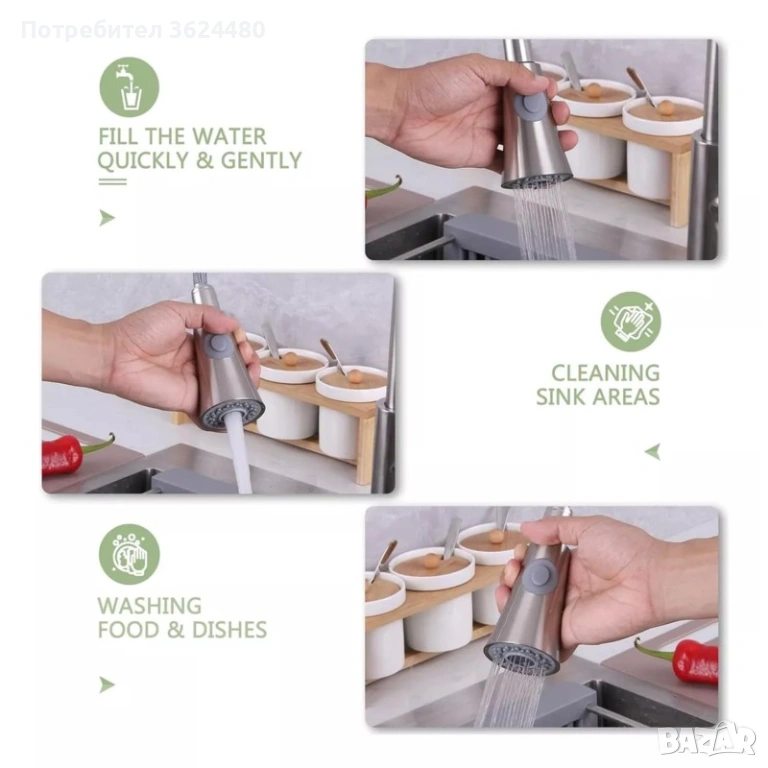 Потребител 3624480

FILL THE WATER QUICKLY & GENTLY

CLEANING SINK AREAS

WASHING FOOD & DISHES

BAZAR