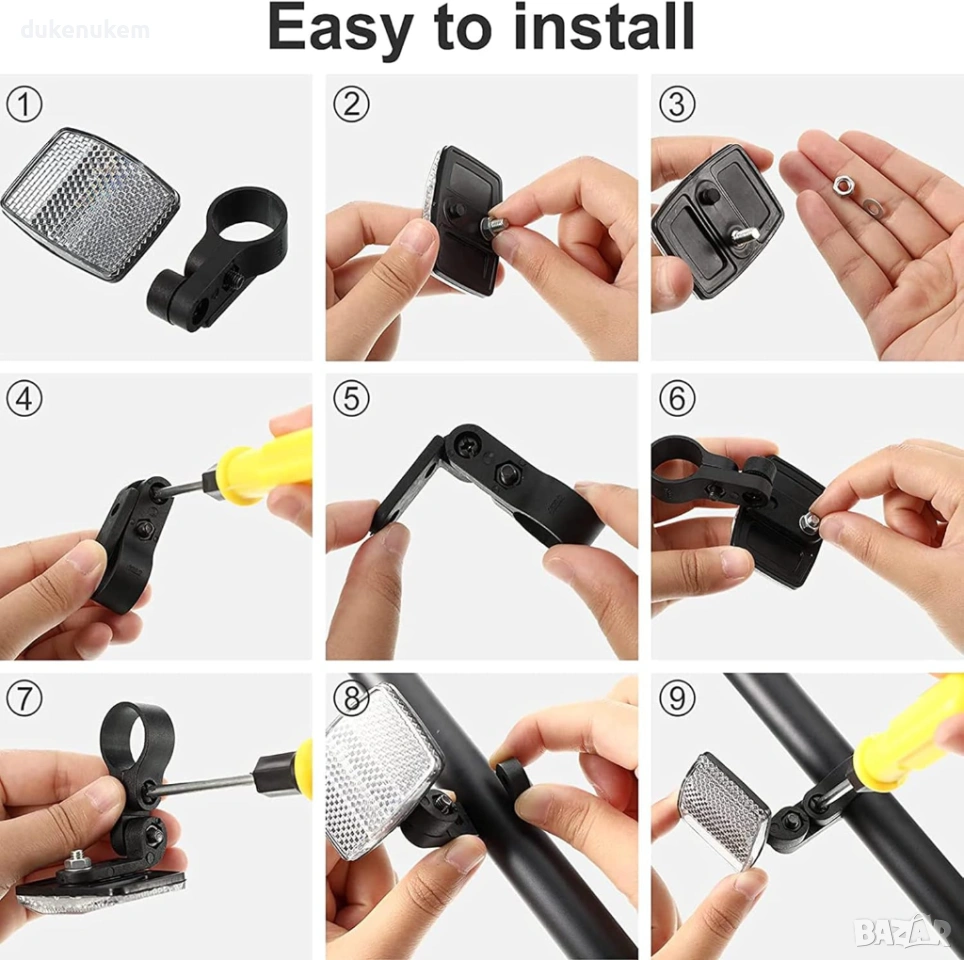 dukenukem

Easy to install

①

②

③

④

⑤

⑥

⑦

⑧

⑨

BAZAR