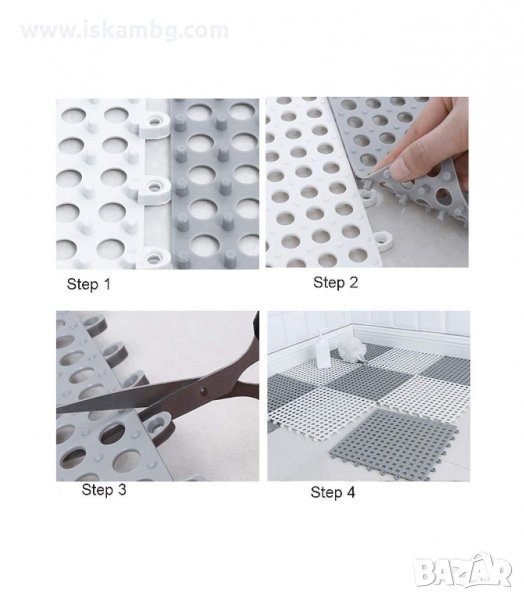 www.iskambg.com

Step 1

Step 2

Step 3

Step 4

BAZAR