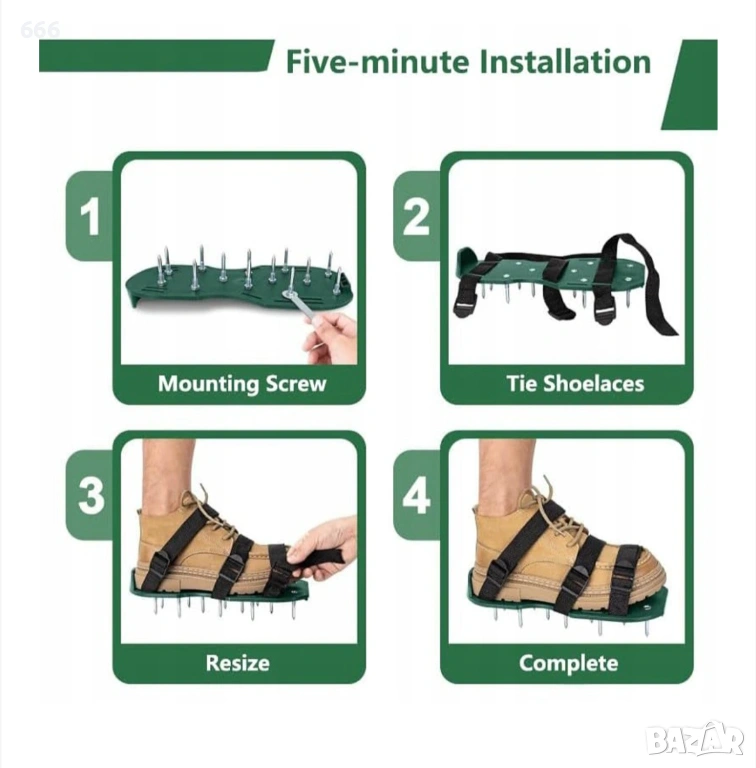 666

Five-minute Installation

1

Mounting Screw

2

Tie Shoelaces

3

Resize

4

Complete

BAZAR