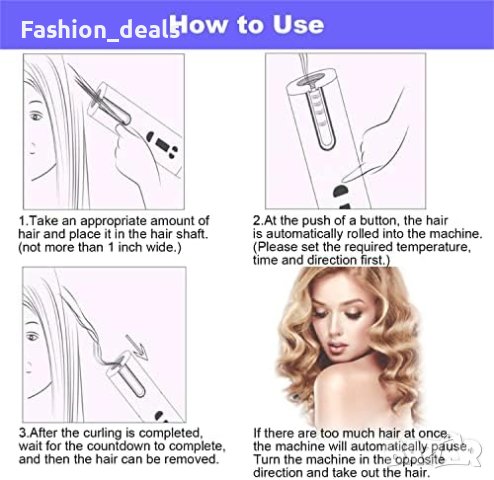 Fashion_deals How to Use

1.Take an appropriate amount of hair and place it in the hair shaft. (not more than 1 inch wide.)

2.At the push of a button, the hair is automatically rolled into the machine. (Please set the required temperature, time and direction first.)

3.After the curling is completed, wait for the countdown to complete, and then the hair can be removed.

If there are too much hair at once, the machine will automatically pause. Turn the machine in the opposite direction and take out the hair.