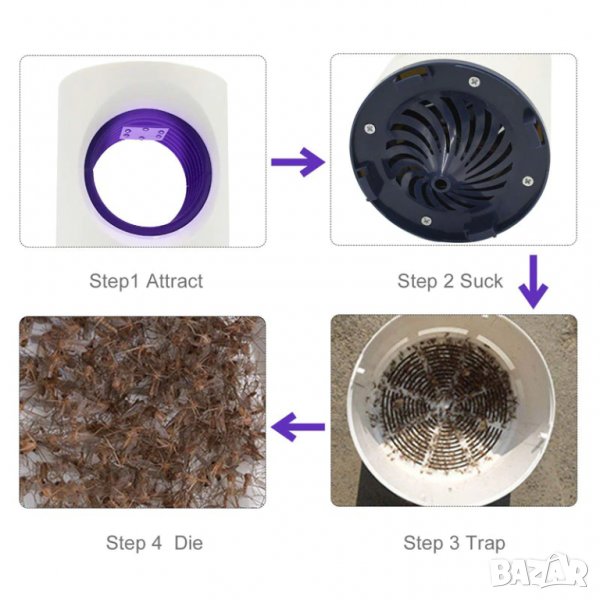 Step1 Attract

Step 2 Suck

Step 4 Die

Step 3 Trap

BAZAR