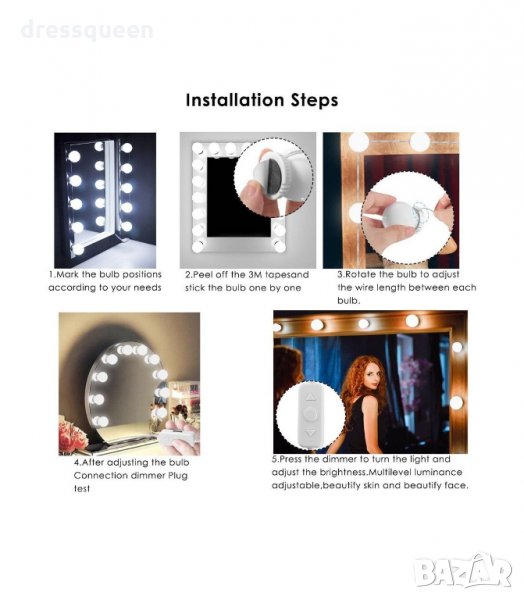 dressqueen

Installation Steps

1.Mark the bulb positions according to your needs

2.Peel off the 3M tapesand stick the bulb one by one

3.Rotate the bulb to adjust the wire length between each bulb.

4.After adjusting the bulb Connection dimmer Plug test

5.Press the dimmer to turn the light and adjust the brightness.Multilevel luminance adjustable,beautify skin and beautify face.

BAZAR