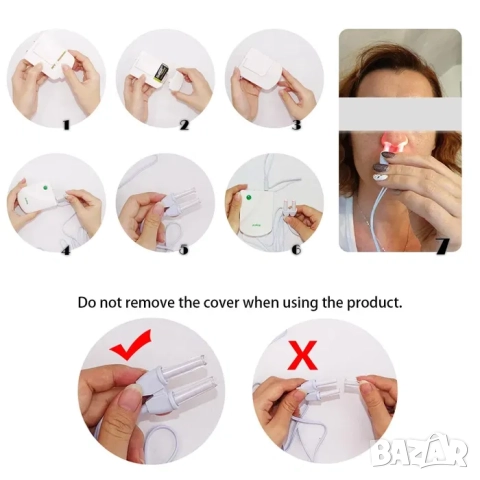 1 2 3

4 5 6 7

Do not remove the cover when using the product.

X

BAZAR