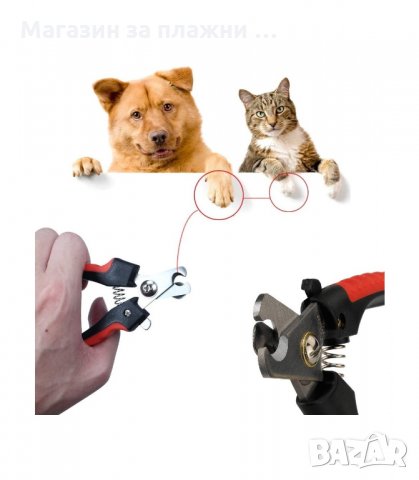 Магазин за плажни ...

BAZAR