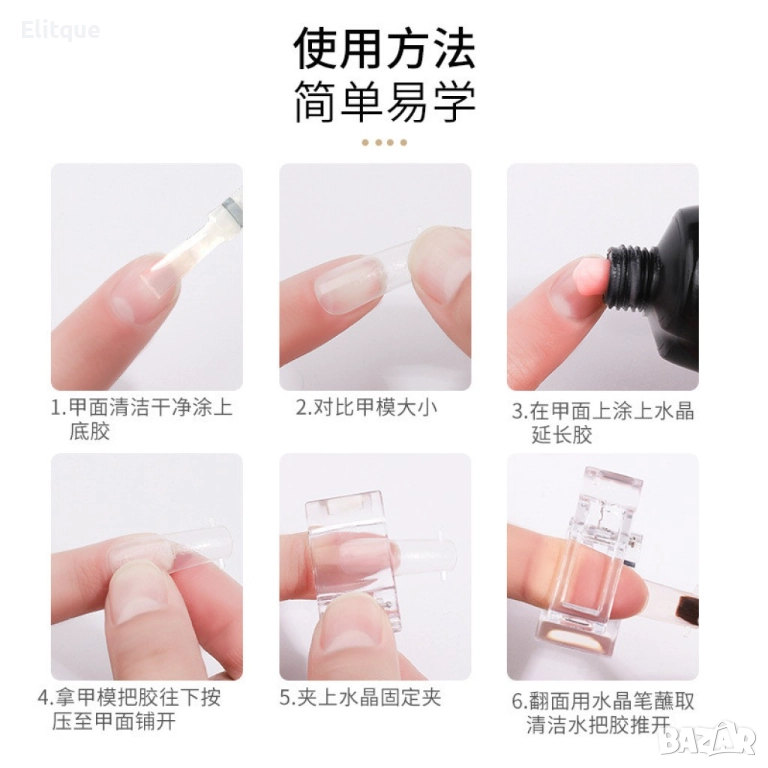 Elitque

使用方法
简单易学

1.甲面清洁干净涂上底胶

2.对比甲模大小

3.在甲面上涂上水晶延长胶

4.拿甲模把胶往下按压至甲面铺开

5.夹上水晶固定夹

6.翻面用水晶笔蘸取清洁水把胶推开

BAZAR