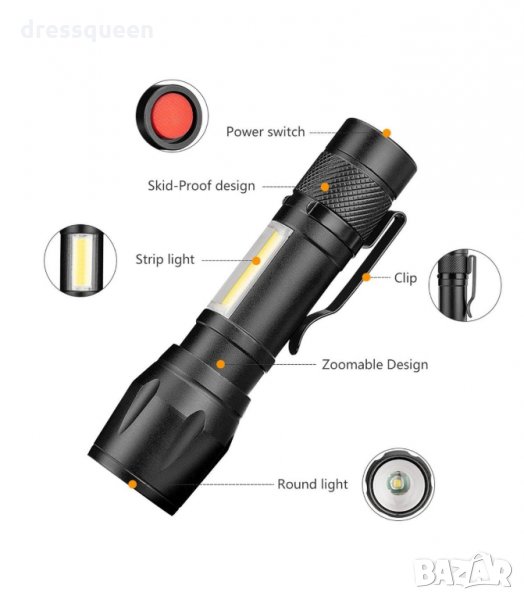 dressqueen

Power switch

Skid-Proof design

Strip light

Clip

Zoomable Design

Round light

BAZAR