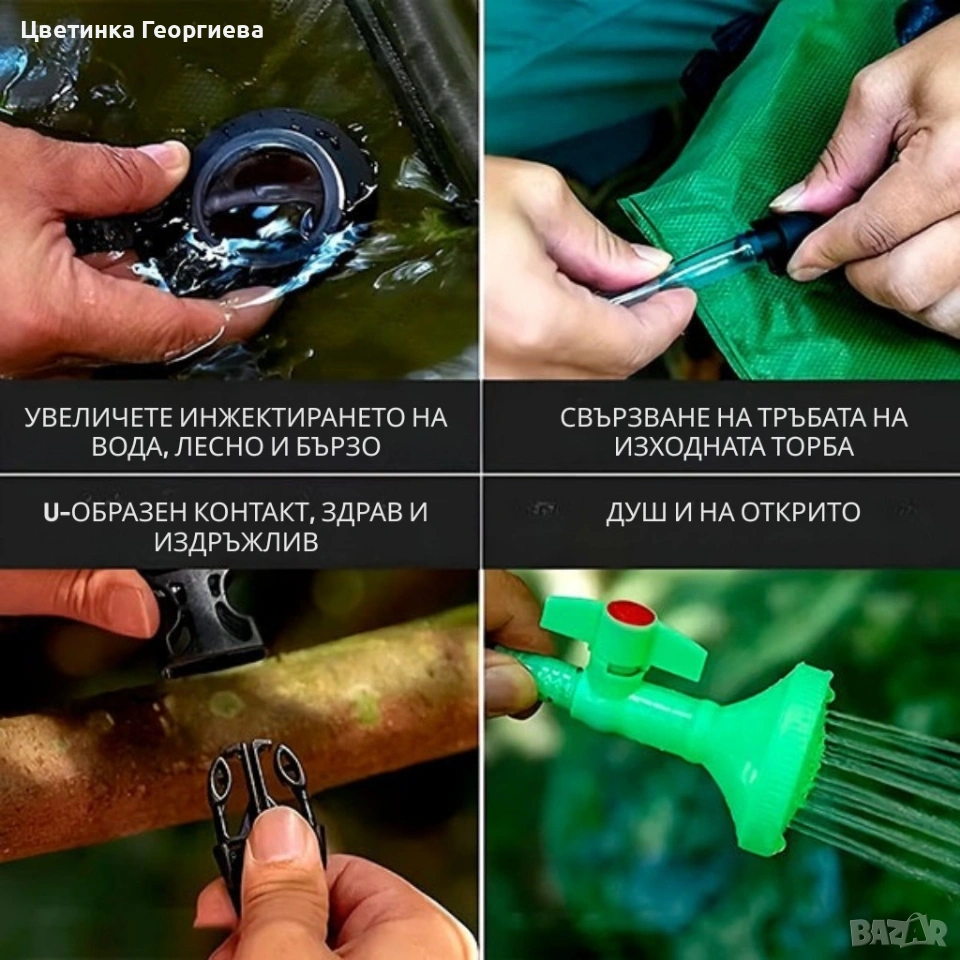 Цветинка Георгиева

УВЕЛИЧЕТЕ ИНЖЕКТИРАНЕТО НА ВОДА, ЛЕСНО И БЪРЗО

СВЪРЗВАНЕ НА ТРЪБАТА НА ИЗХОДНАТА ТОРБА

U-ОБРАЗЕН КОНТАКТ, ЗДРАВ И ИЗДРЪЖЛИВ

ДУШ И НА ОТКРИТО

BAZAR