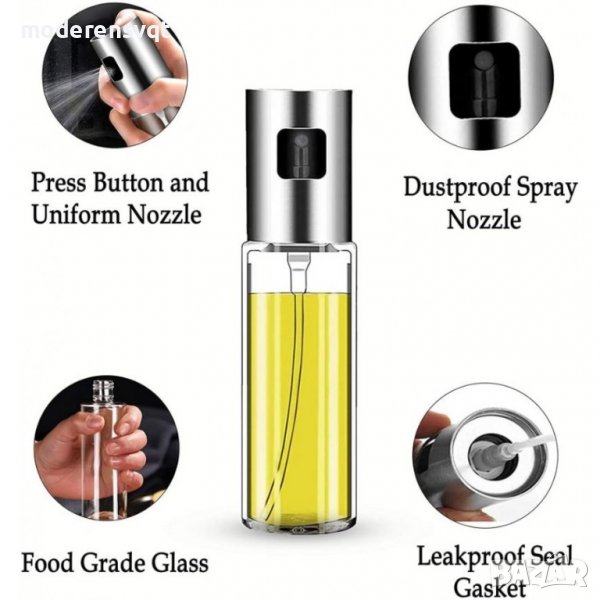 moderensvqt

Press Button and Uniform Nozzle

Dustproof Spray Nozzle

Food Grade Glass

Leakproof Seal Gasket

BAZAR