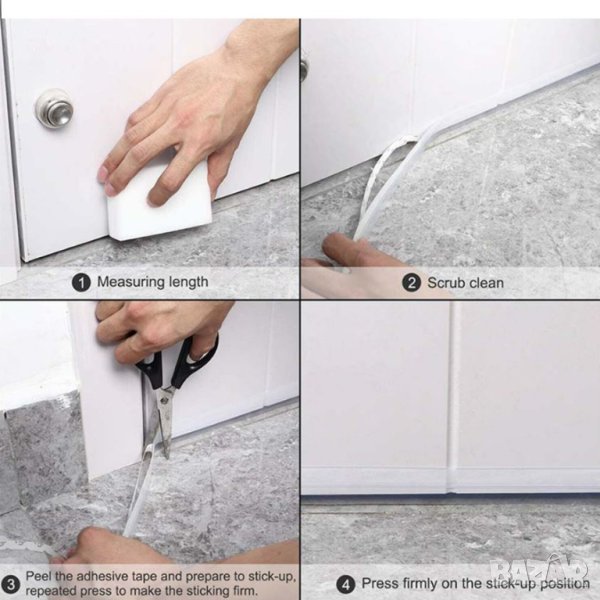 1 Measuring length

2 Scrub clean

3 Peel the adhesive tape and prepare to stick-up, repeated press to make the sticking firm.

4 Press firmly on the stick-up position

BAZAR