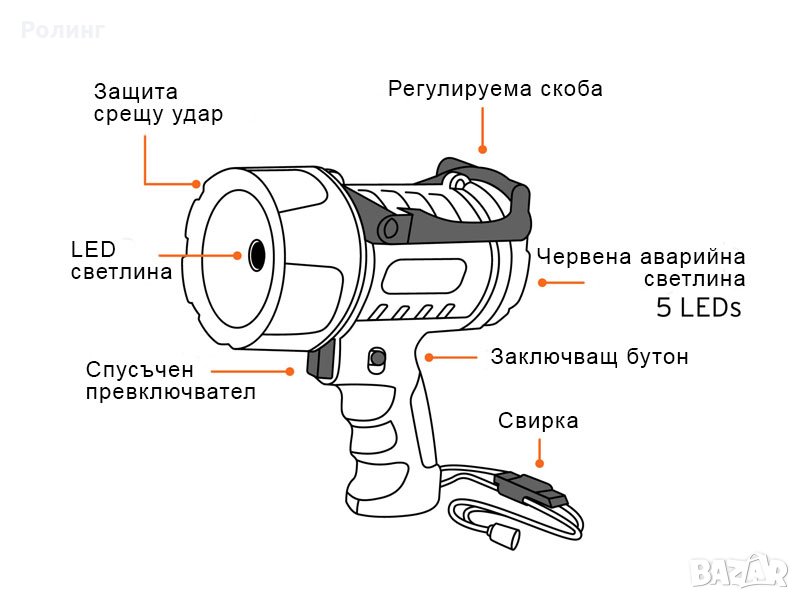 Ролинг

Защита срещу удар

Регулируема скоба

LED светлина

Червена аварийна светлина
5 LEDs

Спусъчен превключвател

Заключващ бутон

Свирка

BAZAR