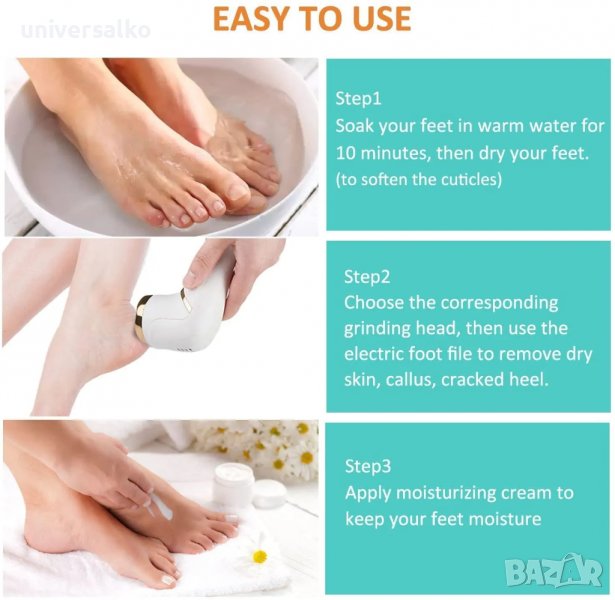 universalko

EASY TO USE

Step1
Soak your feet in warm water for 10 minutes, then dry your feet. (to soften the cuticles)

Step2
Choose the corresponding grinding head, then use the electric foot file to remove dry skin, callus, cracked heel.

Step3
Apply moisturizing cream to keep your feet moisture

BAZAR