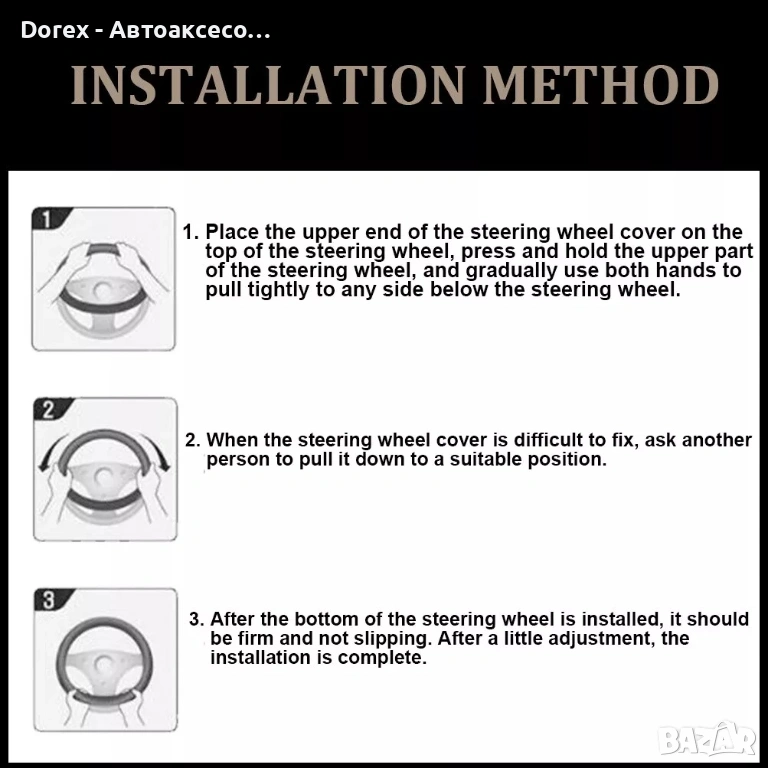 Dorex - Автоаксесо...

INSTALLATION METHOD

1

1. Place the upper end of the steering wheel cover on the top of the steering wheel, press and hold the upper part of the steering wheel, and gradually use both hands to pull tightly to any side below the steering wheel.

2

2. When the steering wheel cover is difficult to fix, ask another person to pull it down to a suitable position.

3

3. After the bottom of the steering wheel is installed, it should be firm and not slipping. After a little adjustment, the installation is complete.

BAZAR