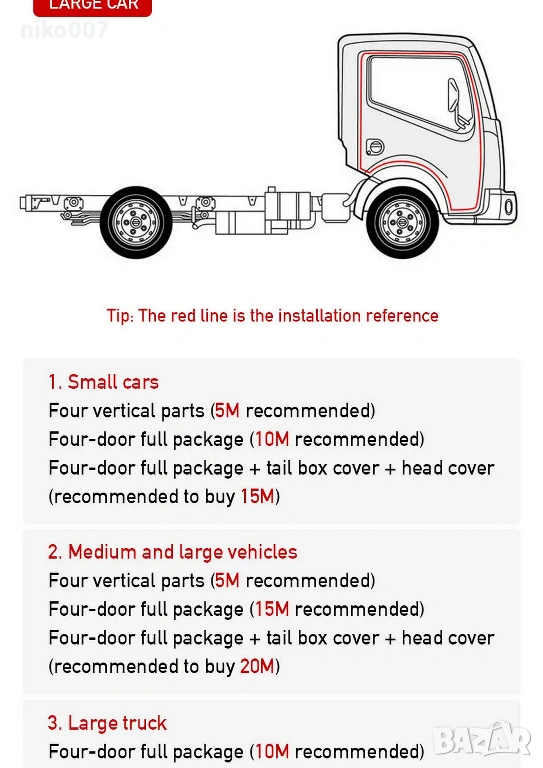 LARGE CAR

niko007

Tip: The red line is the installation reference

1. Small cars
Four vertical parts (5M recommended)
Four-door full package (10M recommended)
Four-door full package + tail box cover + head cover (recommended to buy 15M)

2. Medium and large vehicles
Four vertical parts (5M recommended)
Four-door full package (15M recommended)
Four-door full package + tail box cover + head cover (recommended to buy 20M)

3. Large truck
Four-door full package (10M recommended)

BAZAR