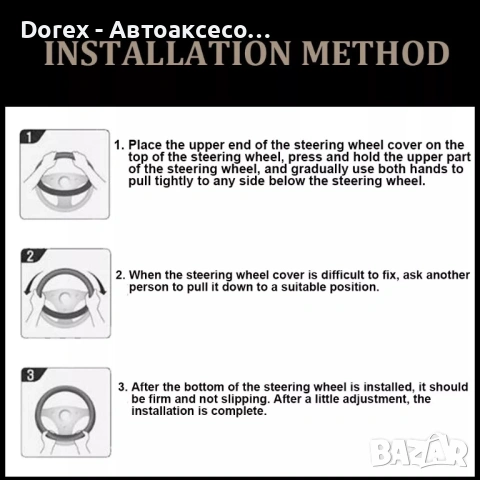 Dorex - Автоаксесо...

INSTALLATION METHOD

1

1. Place the upper end of the steering wheel cover on the top of the steering wheel, press and hold the upper part of the steering wheel, and gradually use both hands to pull tightly to any side below the steering wheel.

2

2. When the steering wheel cover is difficult to fix, ask another person to pull it down to a suitable position.

3

3. After the bottom of the steering wheel is installed, it should be firm and not slipping. After a little adjustment, the installation is complete.

BAZAR